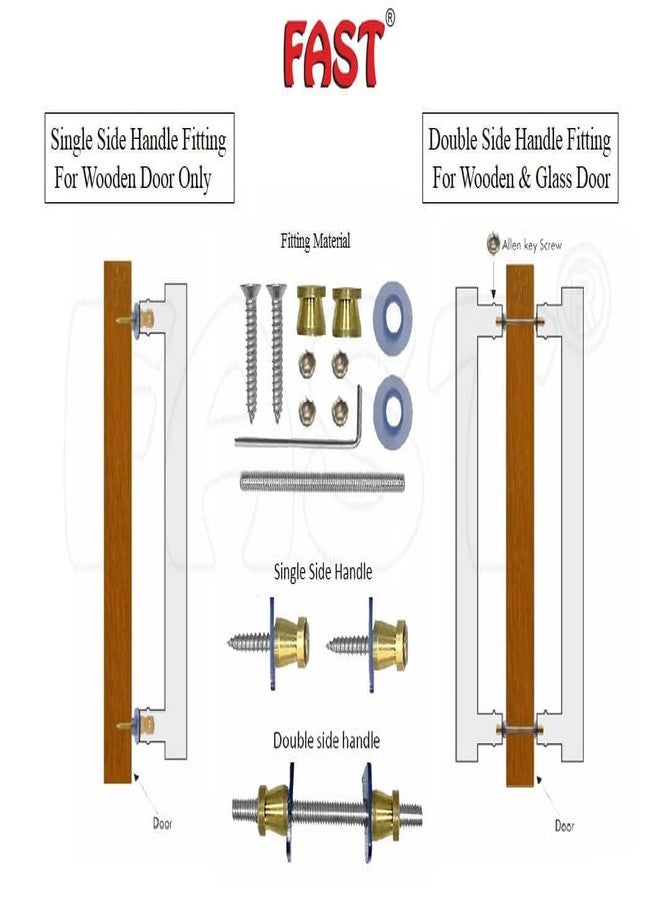 FAST®

Single Side Handle Fitting For Wooden Door Only

Double Side Handle Fitting For Wooden & Glass Door

Fitting Material

Allen key Screw

Single Side Handle

Double side handle

Door

Door